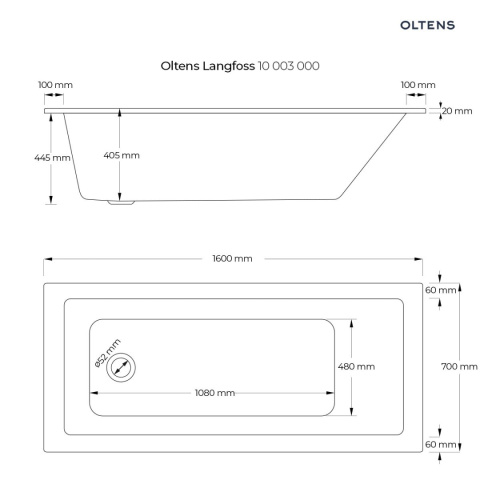 OLTENS

Oltens Langfoss 10 003 000

100 mm
100 mm
20 mm
445 mm
405 mm

1600 mm
60 mm
ø52 mm
480 mm
700 mm
1080 mm
60 mm